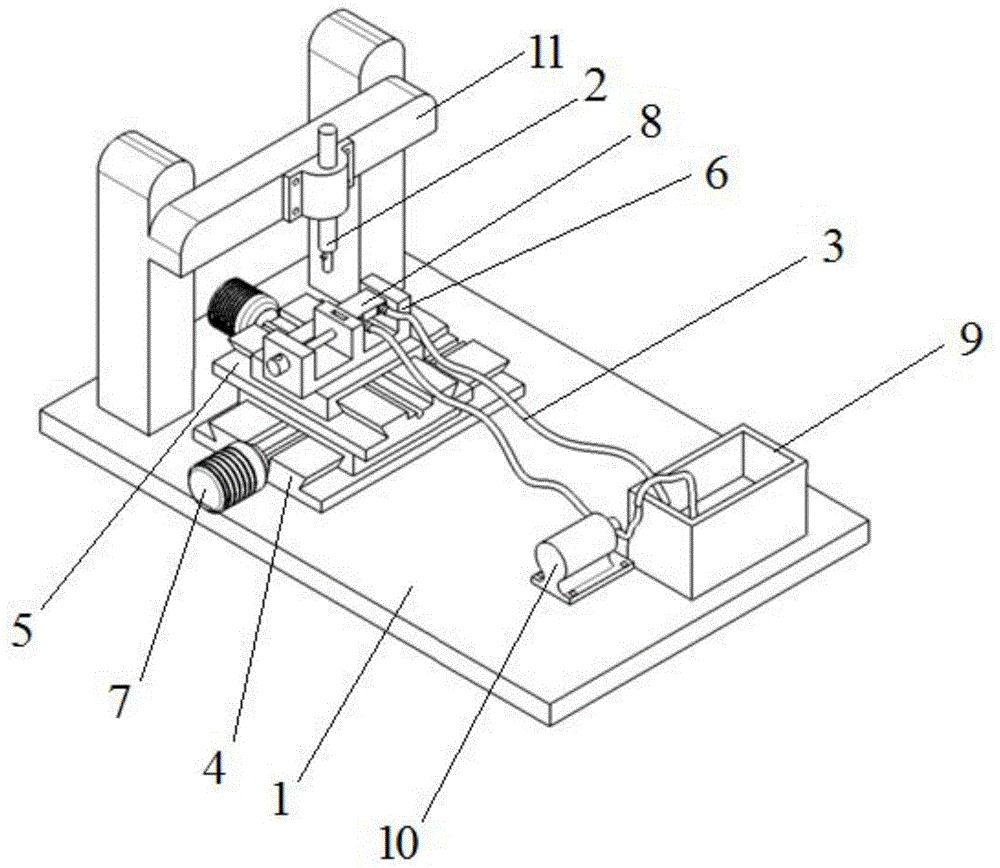 11
2
8
6
3
9
5
7
4
1
10