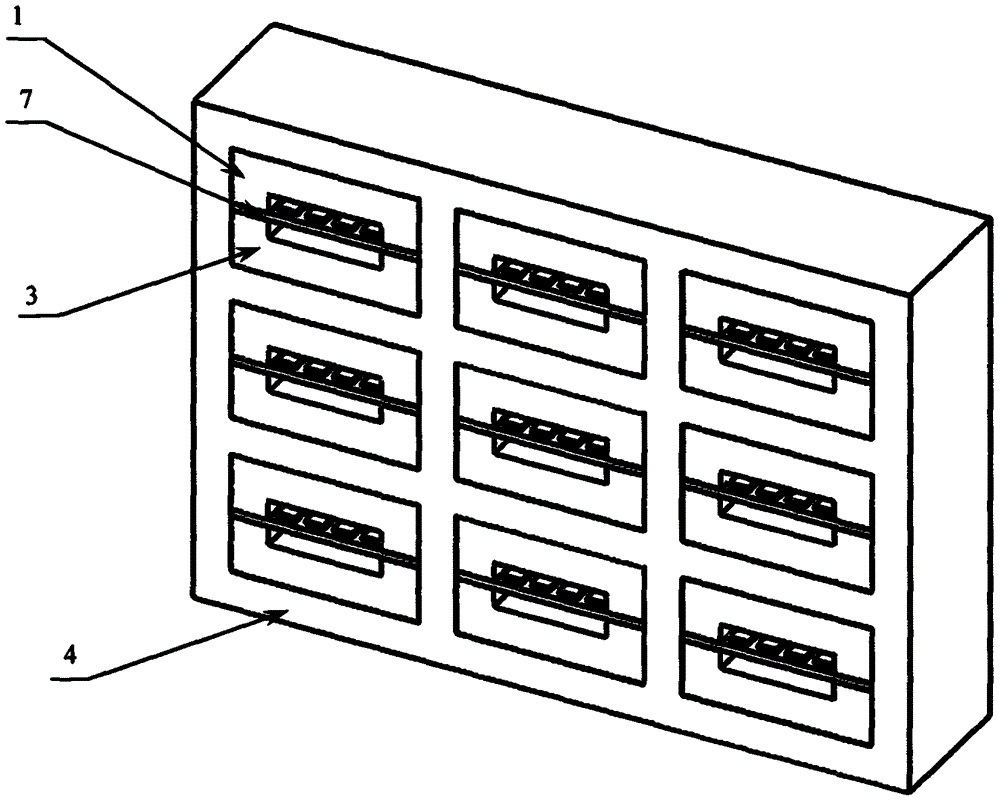 1
7
3
4